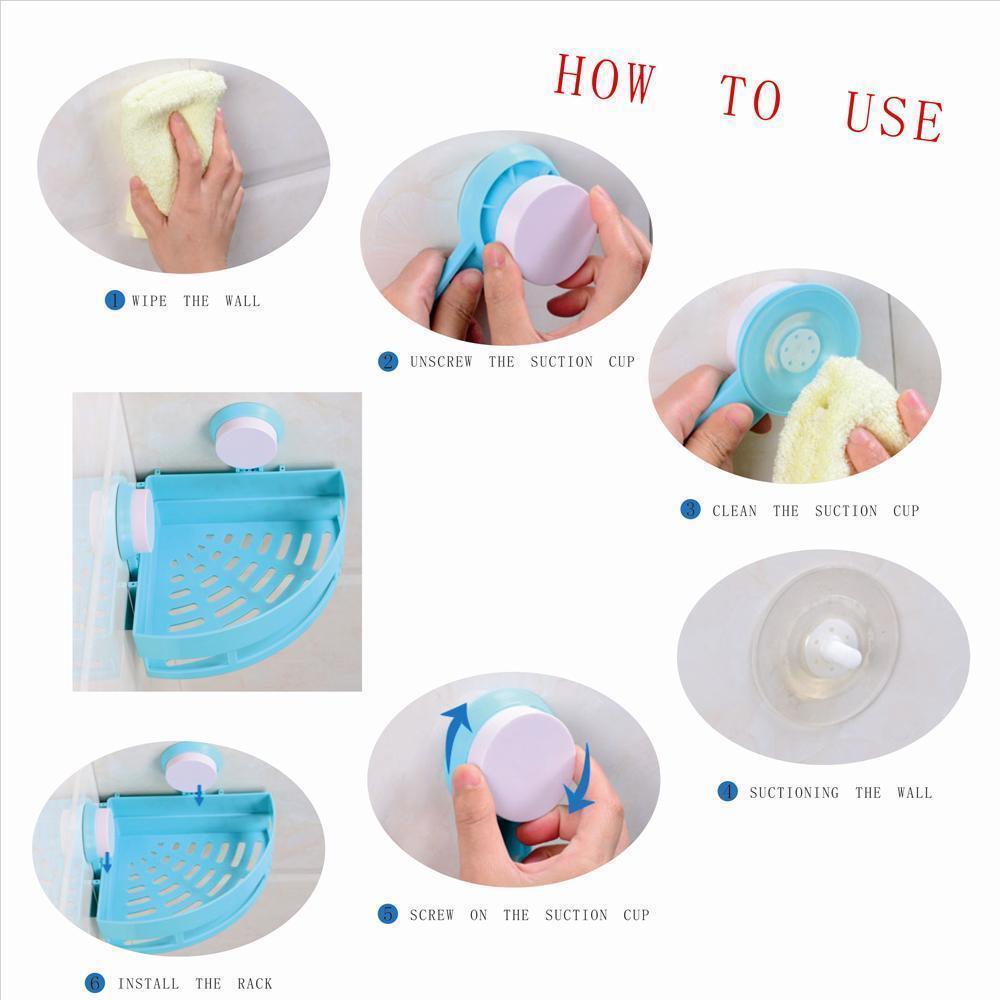 HOW TO USE

1 WIPE THE WALL

2 UNSCREW THE SUCTION CUP

3 CLEAN THE SUCTION CUP

4 SUCTIONING THE WALL

5 SCREW ON THE SUCTION CUP

6 INSTALL THE RACK